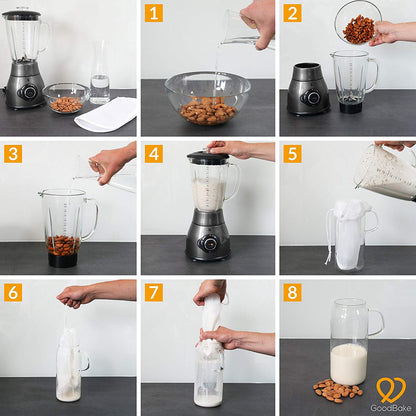 1
2
3
4
5
6
7
8
GoodBake