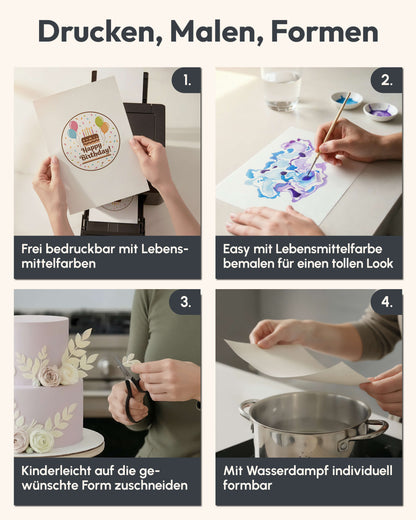 Drucken, Malen, Formen

1.

Happy Birthday!

Frei bedruckbar mit Lebensmittelfarben

2.

Easy mit Lebensmittelfarbe bemalen für einen tollen Look

3.

Kinderleicht auf die gewünschte Form zuschneiden

4.

Mit Wasserdampf individuell formbar